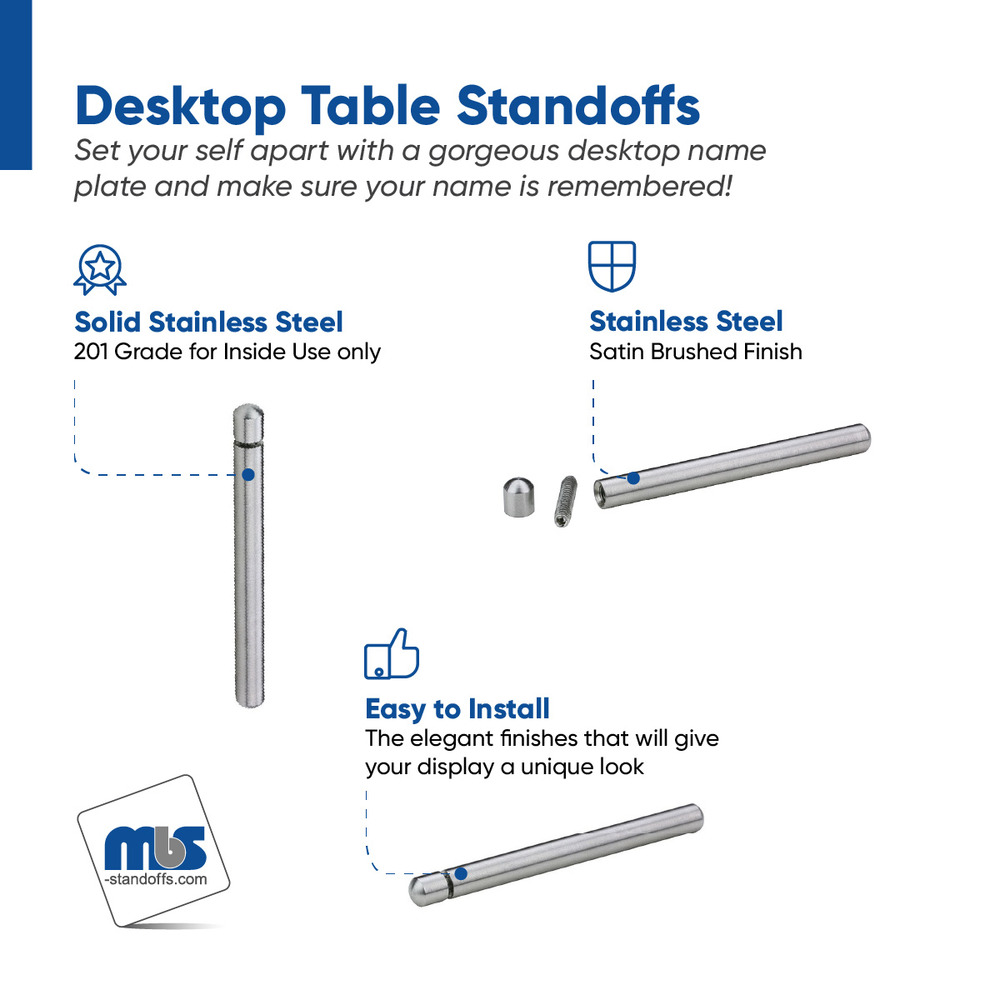 Desktop Table Standoffs
Set your self apart with a gorgeous desktop name plate and make sure your name is remembered!

Solid Stainless Steel
201 Grade for Inside Use only

Stainless Steel
Satin Brushed Finish

Easy to Install
The elegant finishes that will give your display a unique look

mbs
-standoffs.com