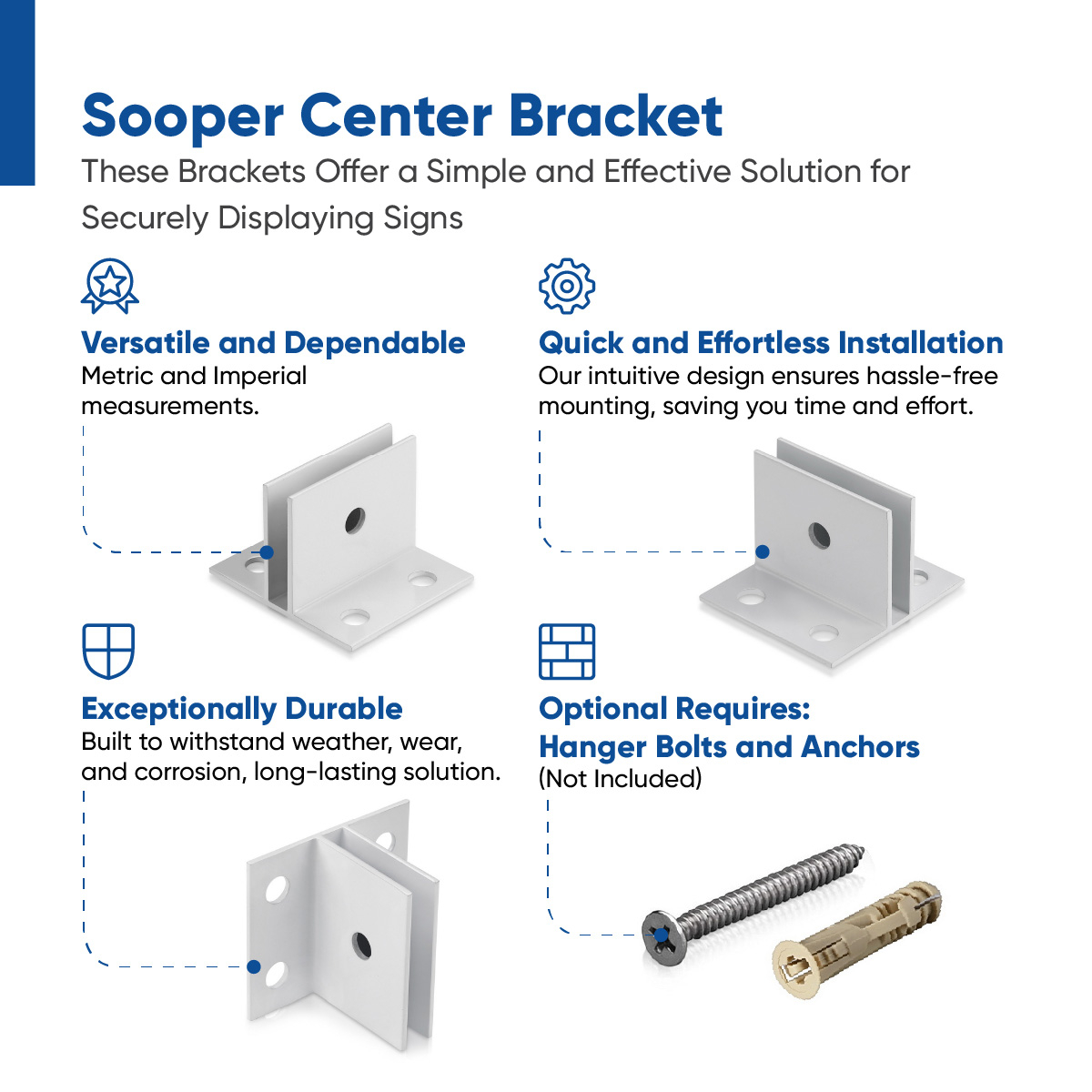 Sooper Center Bracket

These Brackets Offer a Simple and Effective Solution for Securely Displaying Signs

Versatile and Dependable
Metric and Imperial measurements.

Quick and Effortless Installation
Our intuitive design ensures hassle-free mounting, saving you time and effort.

Exceptionally Durable
Built to withstand weather, wear, and corrosion, long-lasting solution.

Optional Requires:
Hanger Bolts and Anchors
(Not Included)