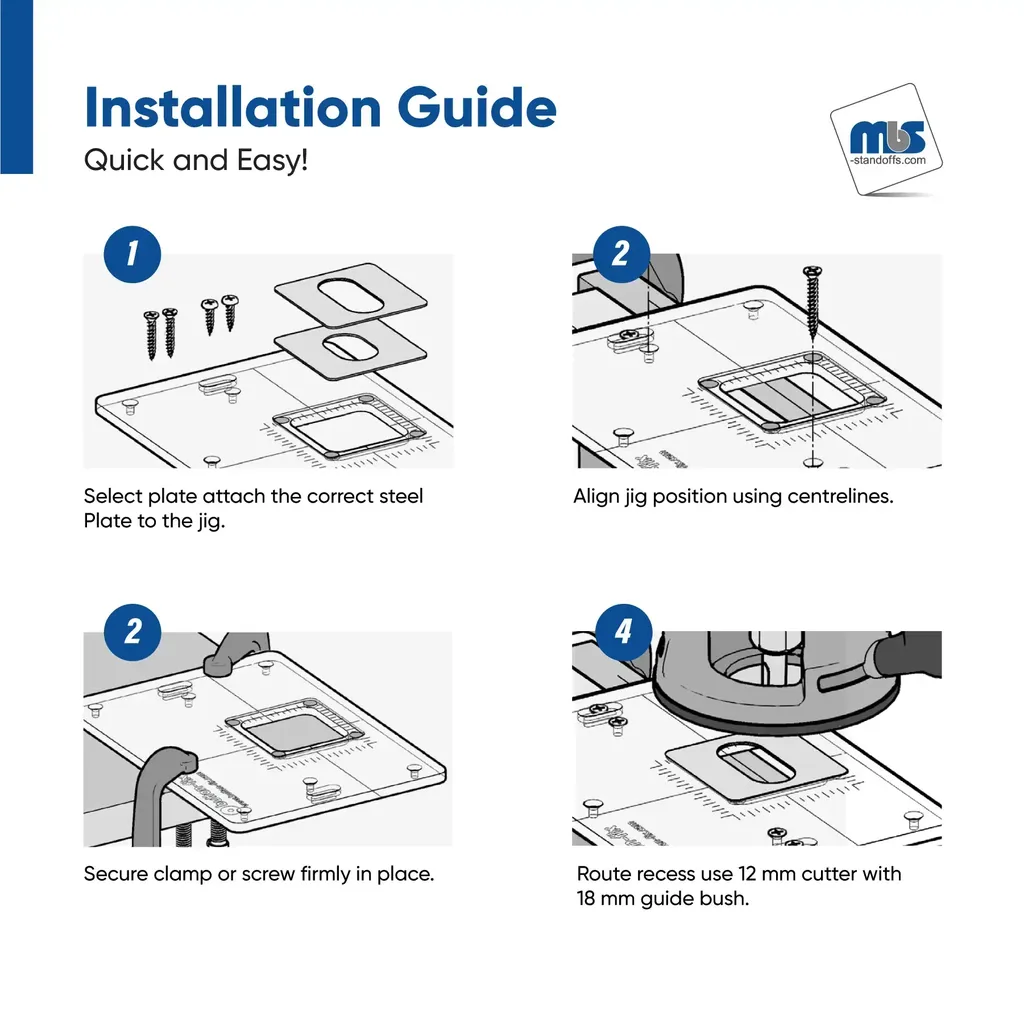 Installation Guide
Quick and Easy!

mbs
-standoffs.com

1

Select plate attach the correct steel Plate to the jig.

2

Align jig position using centrelines.

2

Secure clamp or screw firmly in place.

4

Route recess use 12 mm cutter with 18 mm guide bush.