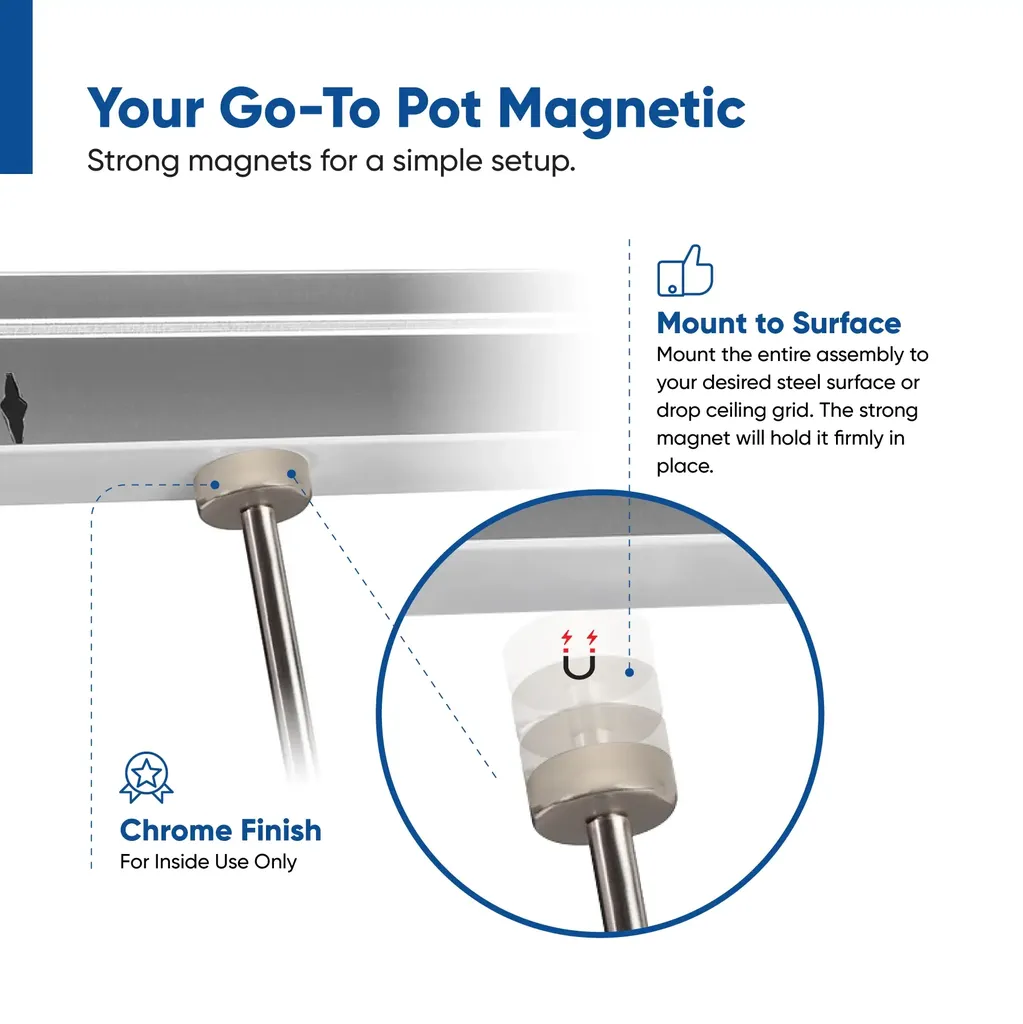 Your Go-To Pot Magnetic
Strong magnets for a simple setup.

Mount to Surface
Mount the entire assembly to your desired steel surface or drop ceiling grid. The strong magnet will hold it firmly in place.

Chrome Finish
For Inside Use Only